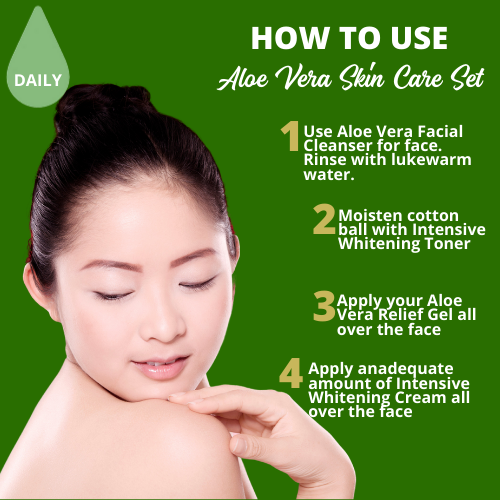 DAILY

HOW TO USE

Aloe Vera Skin Care Set

1 Use Aloe Vera Facial Cleanser for face. Rinse with lukewarm water.

2 Moisten cotton ball with Intensive Whitening Toner

3 Apply your Aloe Vera Relief Gel all over the face

4 Apply anadequate amount of Intensive Whitening Cream all over the face