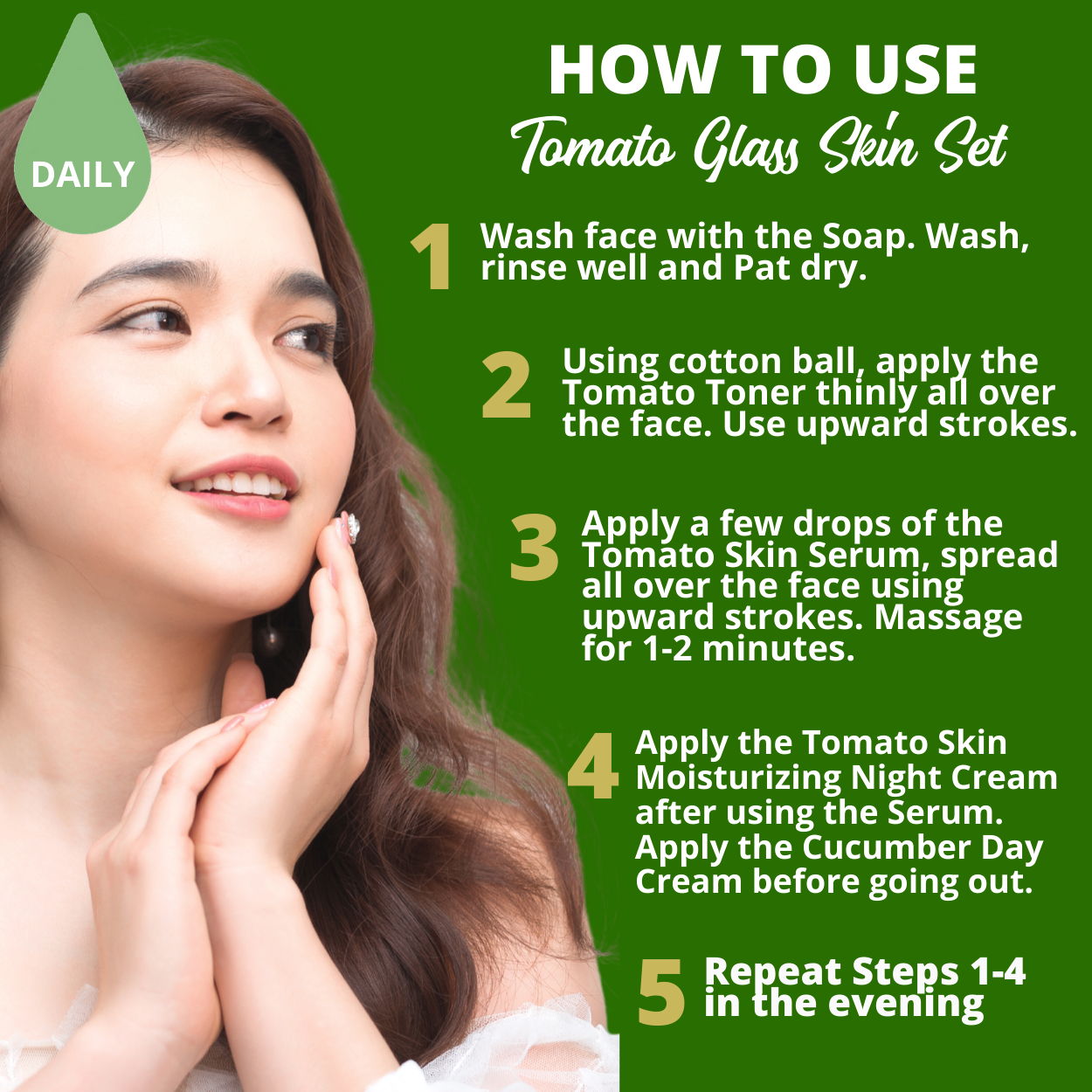 DAILY

HOW TO USE
Tomato Glass Skin Set

1 Wash face with the Soap. Wash, rinse well and Pat dry.

2 Using cotton ball, apply the Tomato Toner thinly all over the face. Use upward strokes.

3 Apply a few drops of the Tomato Skin Serum, spread all over the face using upward strokes. Massage for 1-2 minutes.

4 Apply the Tomato Skin Moisturizing Night Cream after using the Serum. Apply the Cucumber Day Cream before going out.

5 Repeat Steps 1-4 in the evening